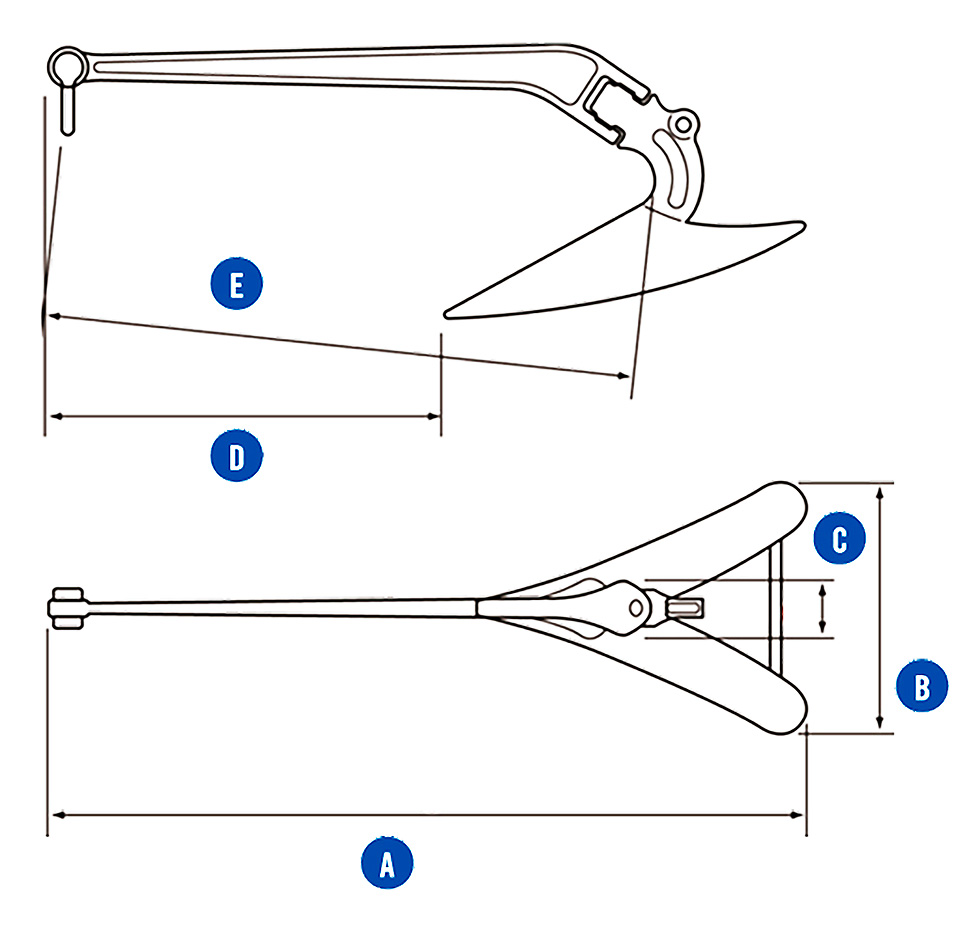 E

D

C

B

A