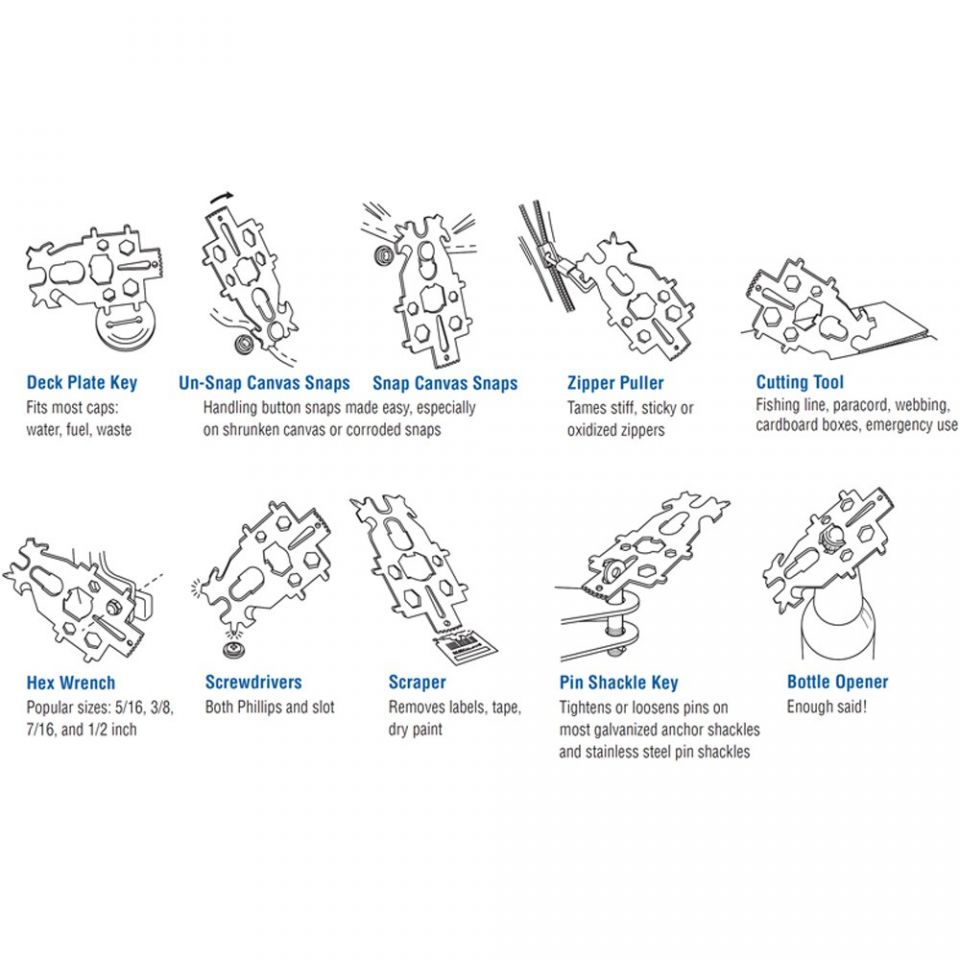 Deck Plate Key
Fits most caps: water, fuel, waste

Un-Snap Canvas Snaps

Snap Canvas Snaps

Handling button snaps made easy, especially on shrunken canvas or corroded snaps

Zipper Puller
Tames stiff, sticky or oxidized zippers

Cutting Tool
Fishing line, paracord, webbing, cardboard boxes, emergency use

Hex Wrench
Popular sizes: 5/16, 3/8, 7/16, and 1/2 inch

Screwdrivers
Both Phillips and slot

Scraper
Removes labels, tape, dry paint

Pin Shackle Key
Tightens or loosens pins on most galvanized anchor shackles and stainless steel pin shackles

Bottle Opener
Enough said!