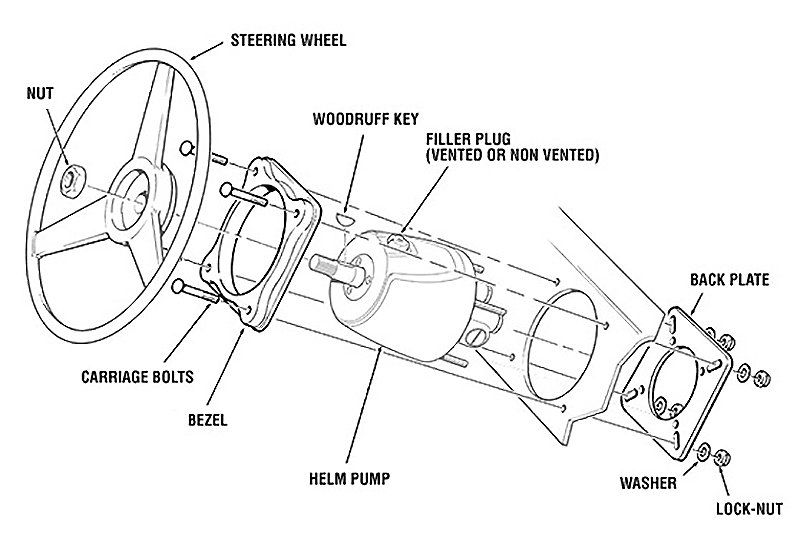 STEERING WHEEL

NUT

WOODRUFF KEY

FILLER PLUG (VENTED OR NON VENTED)

BACK PLATE

CARRIAGE BOLTS

BEZEL

HELM PUMP

WASHER

LOCK-NUT