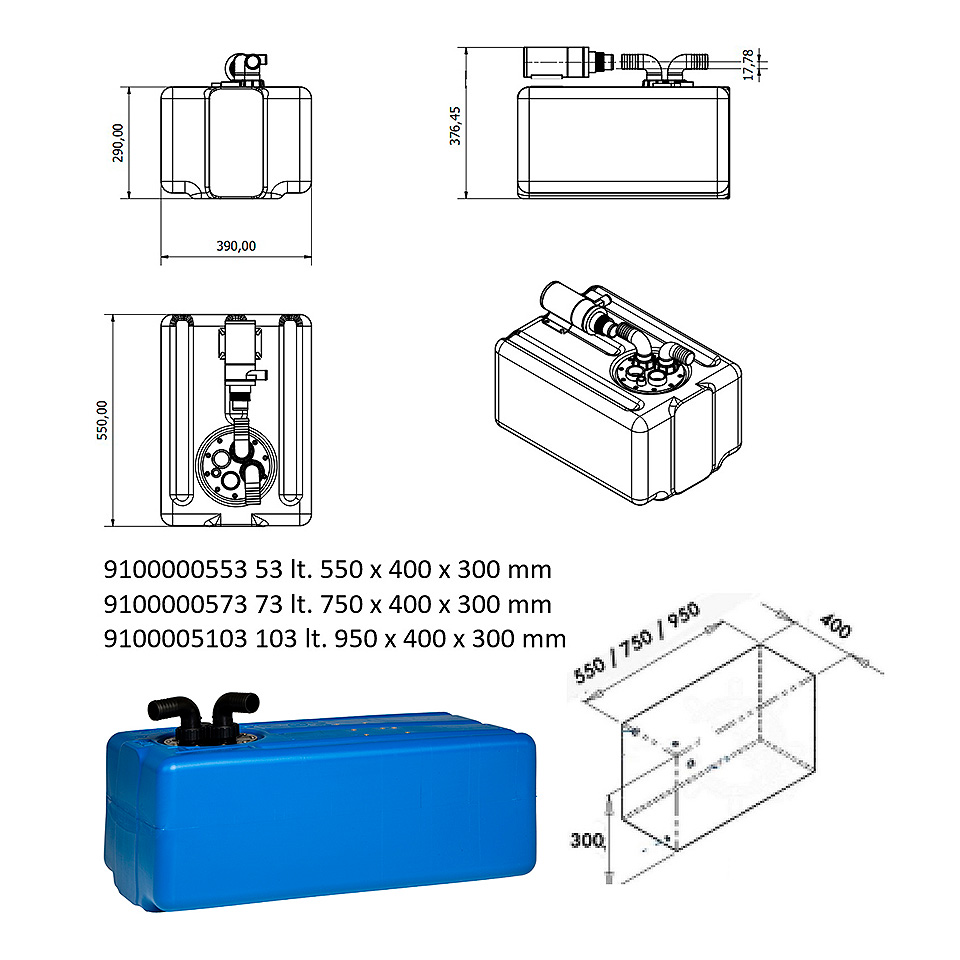 290,00

390,00

376,45

17,78

550,00

9100000553 53 lt. 550 x 400 x 300 mm
9100000573 73 lt. 750 x 400 x 300 mm
9100005103 103 lt. 950 x 400 x 300 mm

550 / 750 / 950

400

300