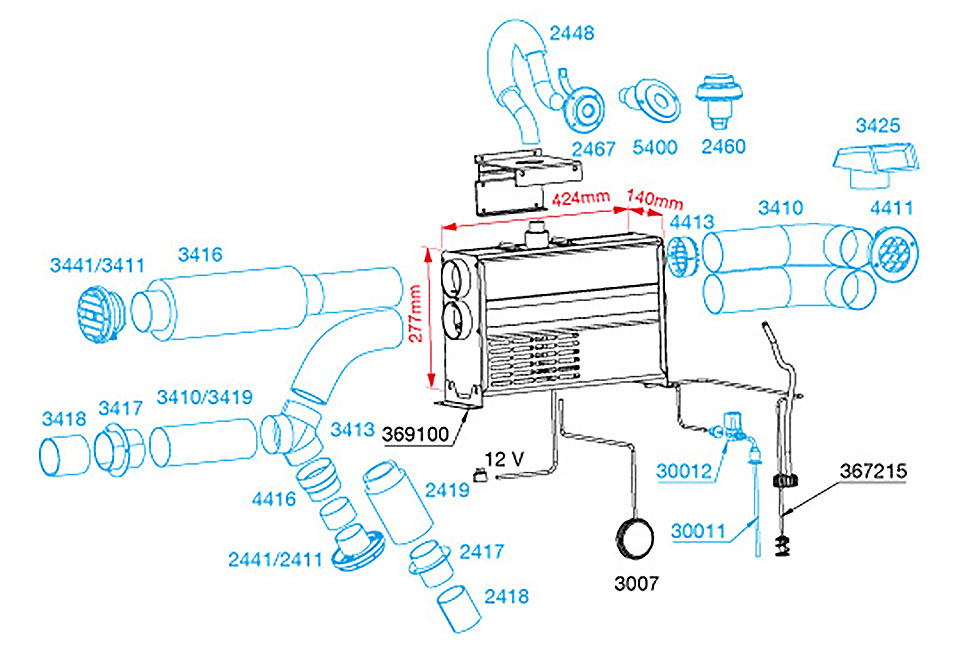 2448

2467 5400 2460

3425

424mm 140mm

4413 3410 4411

3441/3411 3416

277mm

3418 3417 3410/3419

3413

369100

12 V

30012

367215

4416

2419

30011

2441/2411

2417

2418

3007